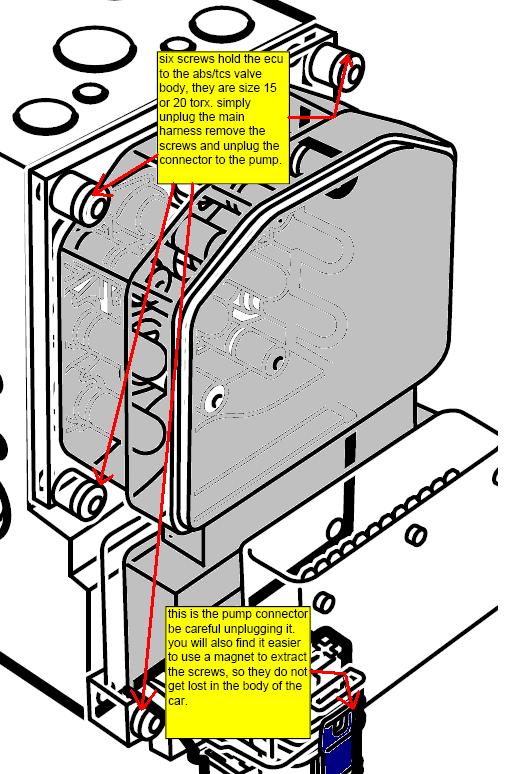 six screws hold the ecu to the abs/tcs valve body, they are size 15 or 20 torx. simply unplug the main harness remove the screws and unplug the connector to the pump.

this is the pump connector be careful unplugging it. you will also find it easier to use a magnet to extract the screws, so they do not get lost in the body of the car.